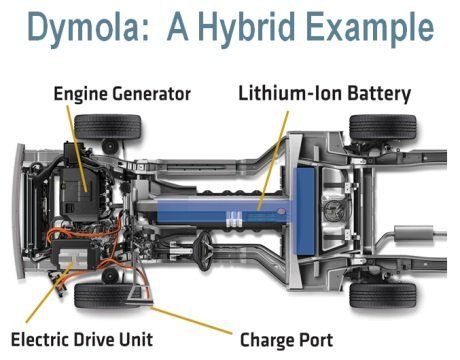 Dymola: A Hybrid Example

Engine Generator

Lithium-Ion Battery

Electric Drive Unit

Charge Port