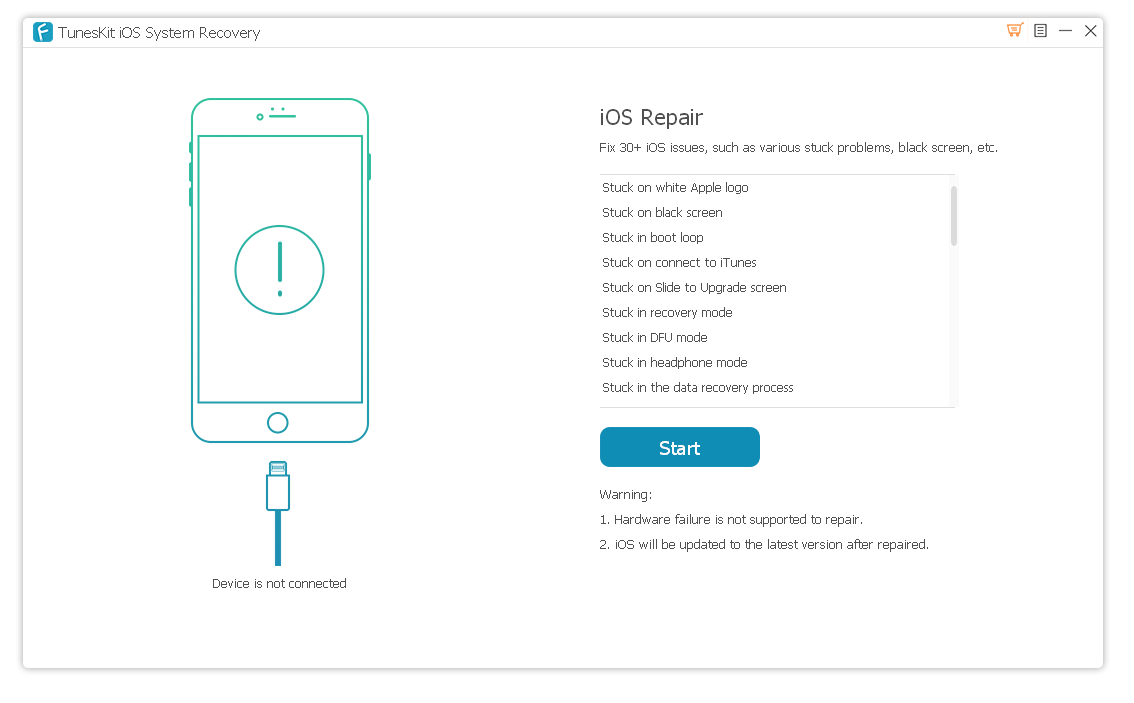 TunesKit iOS System Recovery

Device is not connected

iOS Repair

Fix 30+ iOS issues, such as various stuck problems, black screen, etc.

Stuck on white Apple logo
Stuck on black screen
Stuck in boot loop
Stuck on connect to iTunes
Stuck on Slide to Upgrade screen
Stuck in recovery mode
Stuck in DFU mode
Stuck in headphone mode
Stuck in the data recovery process

Start

Warning:
1. Hardware failure is not supported to repair.
2. iOS will be updated to the latest version after repaired.