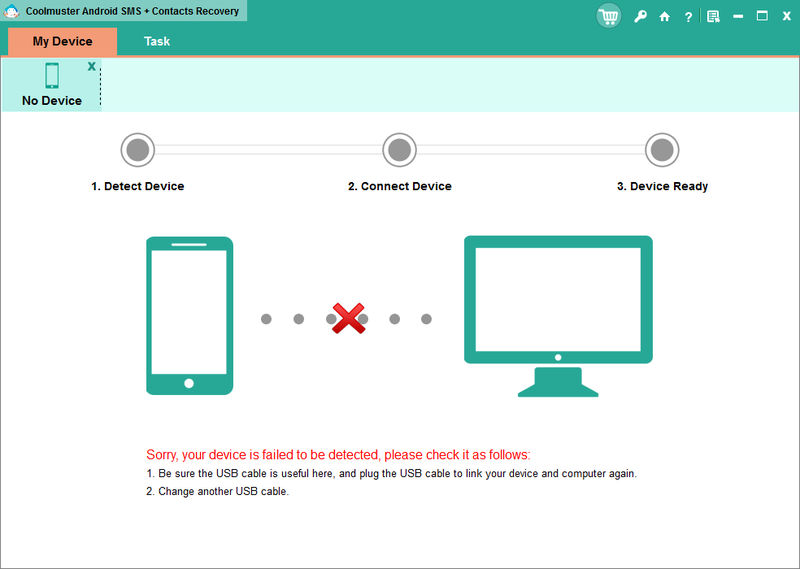 Coolmuster Android SMS + Contacts Recovery

? X

My Device Task

X
No Device

1. Detect Device
2. Connect Device
3. Device Ready

Sorry, your device is failed to be detected, please check it as follows:
1. Be sure the USB cable is useful here, and plug the USB cable to link your device and computer again.
2. Change another USB cable.